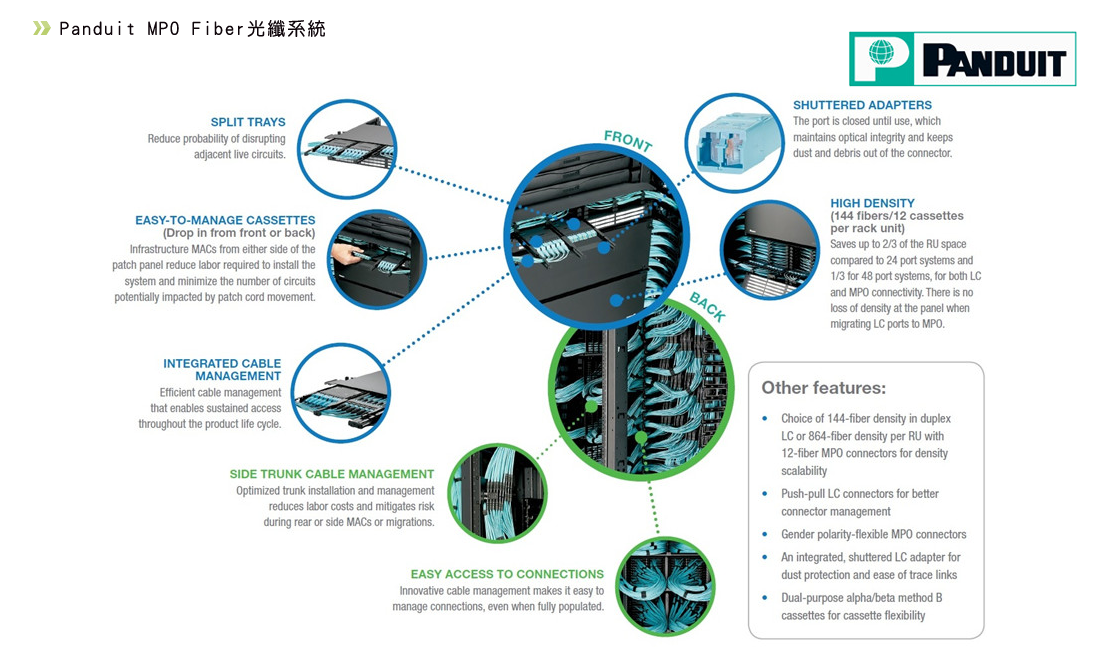 Panduit MPO Fiber光纖系統

PANDUIT

SPLIT TRAYS
Reduce probability of disrupting adjacent live circuits.

EASY-TO-MANAGE CASSETTES
(Drop in from front or back)
Infrastructure MACs from either side of the patch panel reduce labor required to install the system and minimize the number of circuits potentially impacted by patch cord movement.

INTEGRATED CABLE MANAGEMENT
Efficient cable management that enables sustained access throughout the product life cycle.

SIDE TRUNK CABLE MANAGEMENT
Optimized trunk installation and management reduces labor costs and mitigates risk during rear or side MACs or migrations.

EASY ACCESS TO CONNECTIONS
Innovative cable management makes it easy to manage connections, even when fully populated.

FRONT

BACK

SHUTTERED ADAPTERS
The port is closed until use, which maintains optical integrity and keeps dust and debris out of the connector.

HIGH DENSITY
(144 fibers/12 cassettes per rack unit)
Saves up to 2/3 of the RU space compared to 24 port systems and 1/3 for 48 port systems, for both LC and MPO connectivity. There is no loss of density at the panel when migrating LC ports to MPO.

Other features:
• Choice of 144-fiber density in duplex LC or 864-fiber density per RU with 12-fiber MPO connectors for density scalability
• Push-pull LC connectors for better connector management
• Gender polarity-flexible MPO connectors
• An integrated, shuttered LC adapter for dust protection and ease of trace links
• Dual-purpose alpha/beta method B cassettes for cassette flexibility